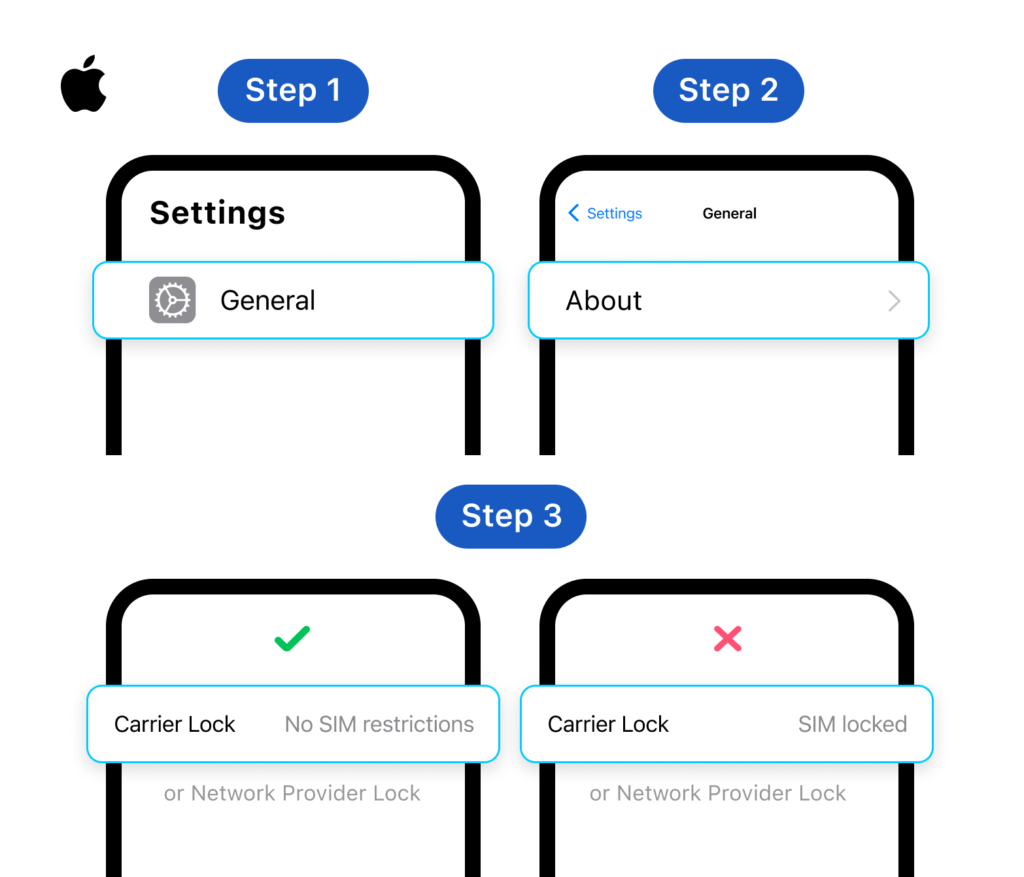 Step 1

Settings

General

Step 2

Settings General

About

Step 3

Carrier Lock No SIM restrictions

or Network Provider Lock

Carrier Lock SIM locked

or Network Provider Lock