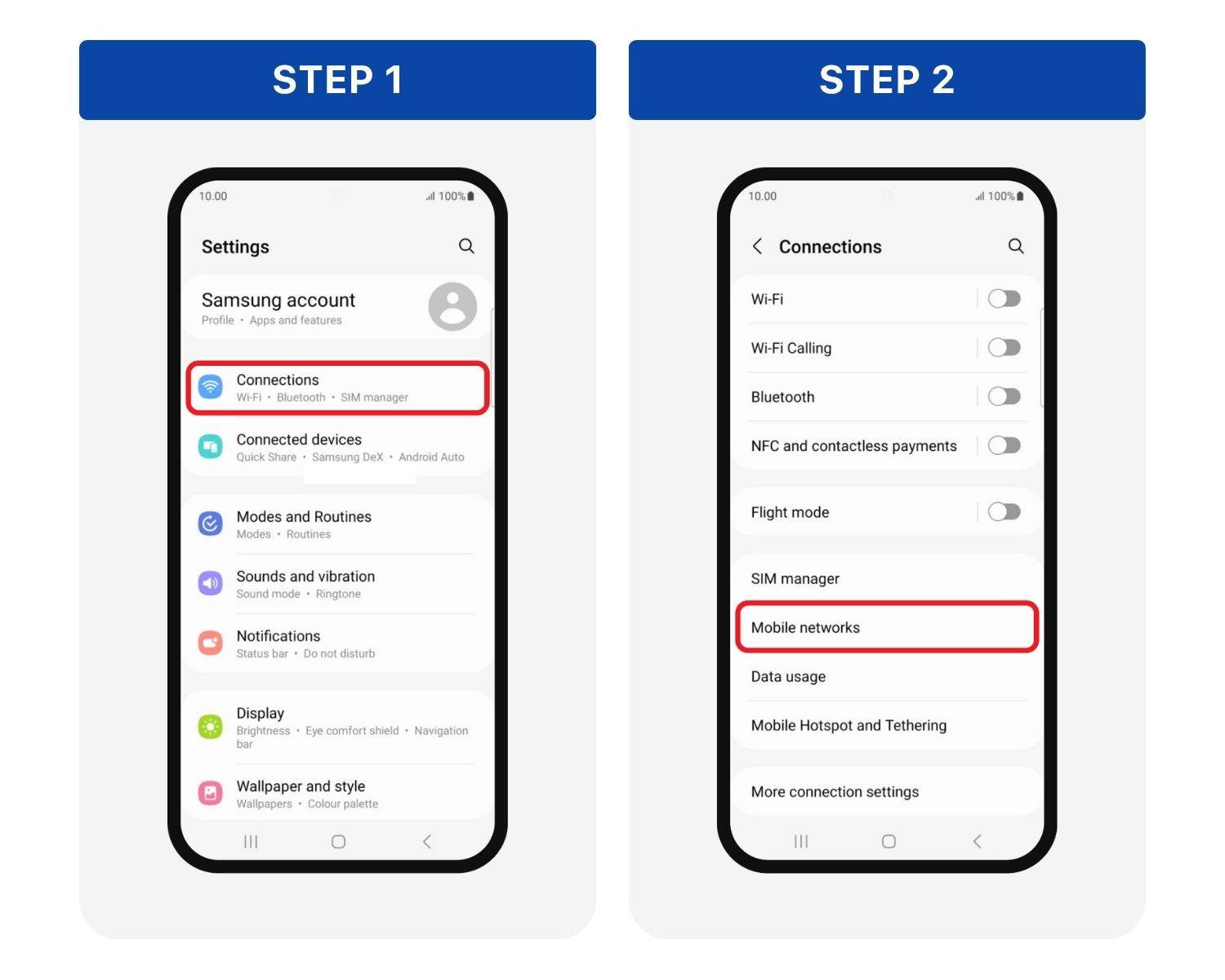 STEP 1

10.00
100%

Settings

Samsung account
Profile • Apps and features

Connections
Wi-Fi • Bluetooth • SIM manager

Connected devices
Quick Share • Samsung DeX • Android Auto

Modes and Routines
Modes • Routines

Sounds and vibration
Sound mode • Ringtone

Notifications
Status bar • Do not disturb

Display
Brightness • Eye comfort shield • Navigation bar

Wallpaper and style
Wallpapers • Colour palette

STEP 2

10.00
100%

Connections

Wi-Fi

Wi-Fi Calling

Bluetooth

NFC and contactless payments

Flight mode

SIM manager

Mobile networks

Data usage

Mobile Hotspot and Tethering

More connection settings