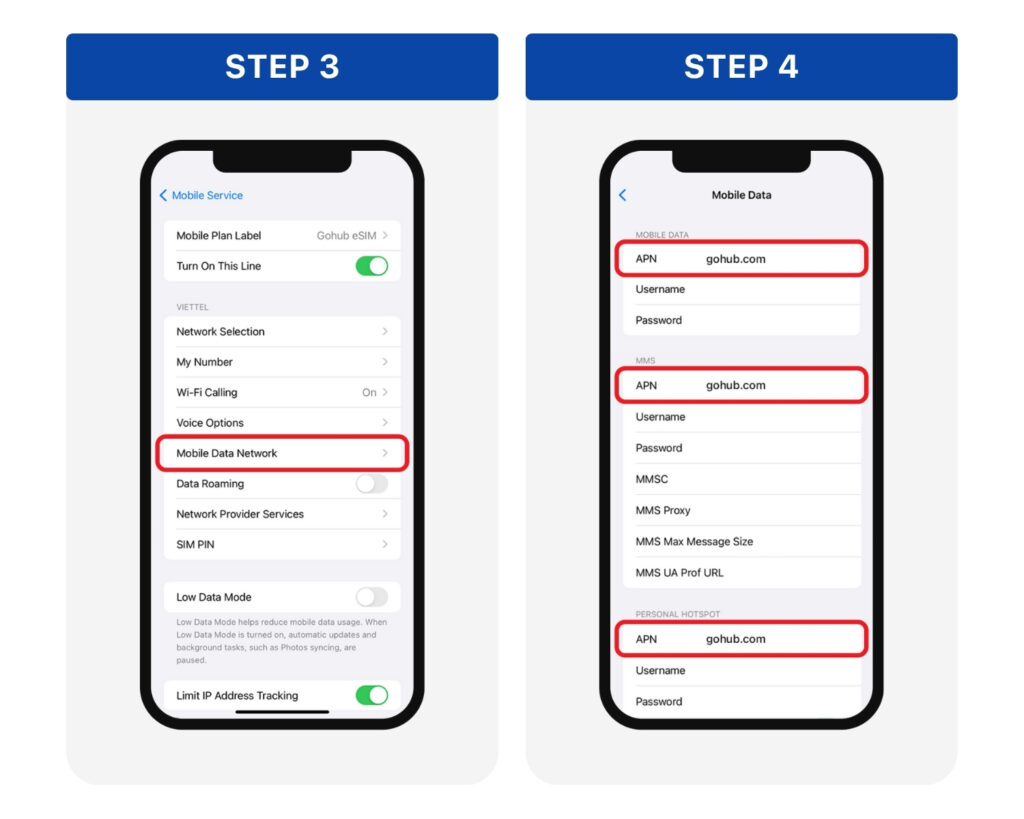 STEP 3

Mobile Service

Mobile Plan Label Gohub eSIM
Turn On This Line

VIETTEL

Network Selection
My Number
Wi-Fi Calling On
Voice Options
Mobile Data Network
Data Roaming
Network Provider Services
SIM PIN

Low Data Mode

Low Data Mode helps reduce mobile data usage. When Low Data Mode is turned on, automatic updates and background tasks, such as Photos syncing, are paused.

Limit IP Address Tracking

STEP 4

Mobile Data

MOBILE DATA

APN gohub.com
Username
Password

MMS

APN gohub.com
Username
Password
MMSC
MMS Proxy
MMS Max Message Size
MMS UA Prof URL

PERSONAL HOTSPOT

APN gohub.com
Username
Password